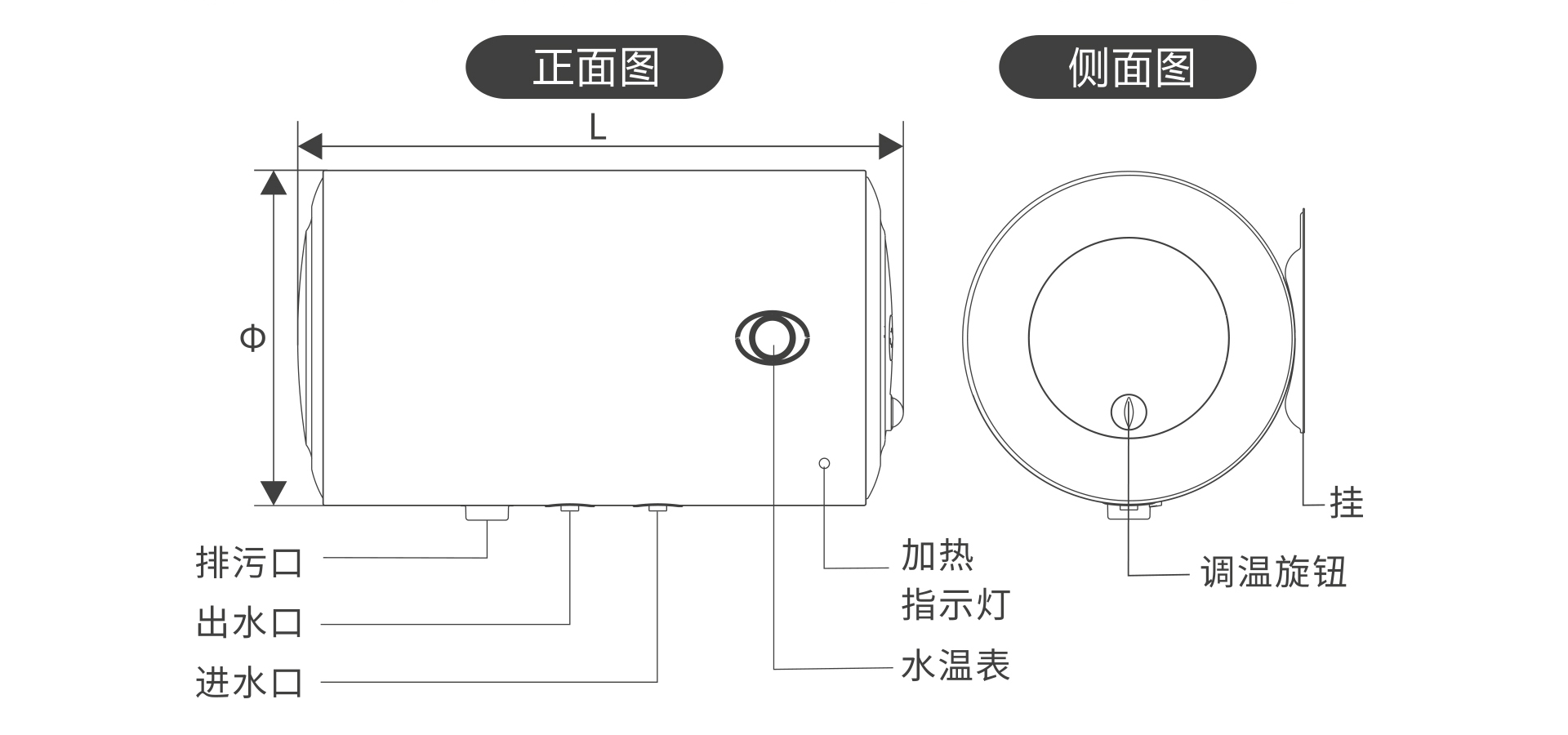 正面图

侧面图

L

Φ

排污口

出水口

进水口

加热
指示灯

水温表

挂

调温旋钮